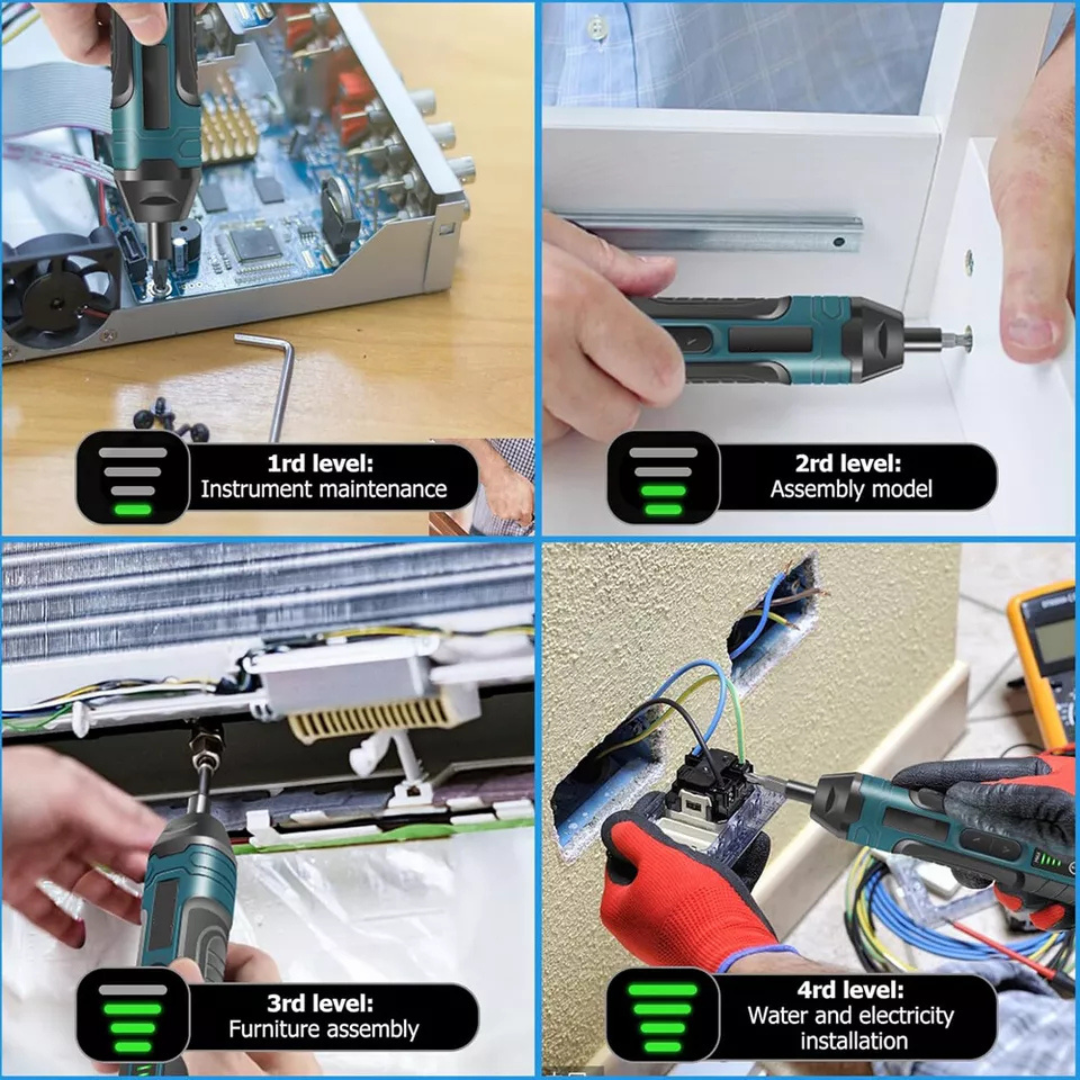 1rd level:
Instrument maintenance

2rd level:
Assembly model

3rd level:
Furniture assembly

4rd level:
Water and electricity installation